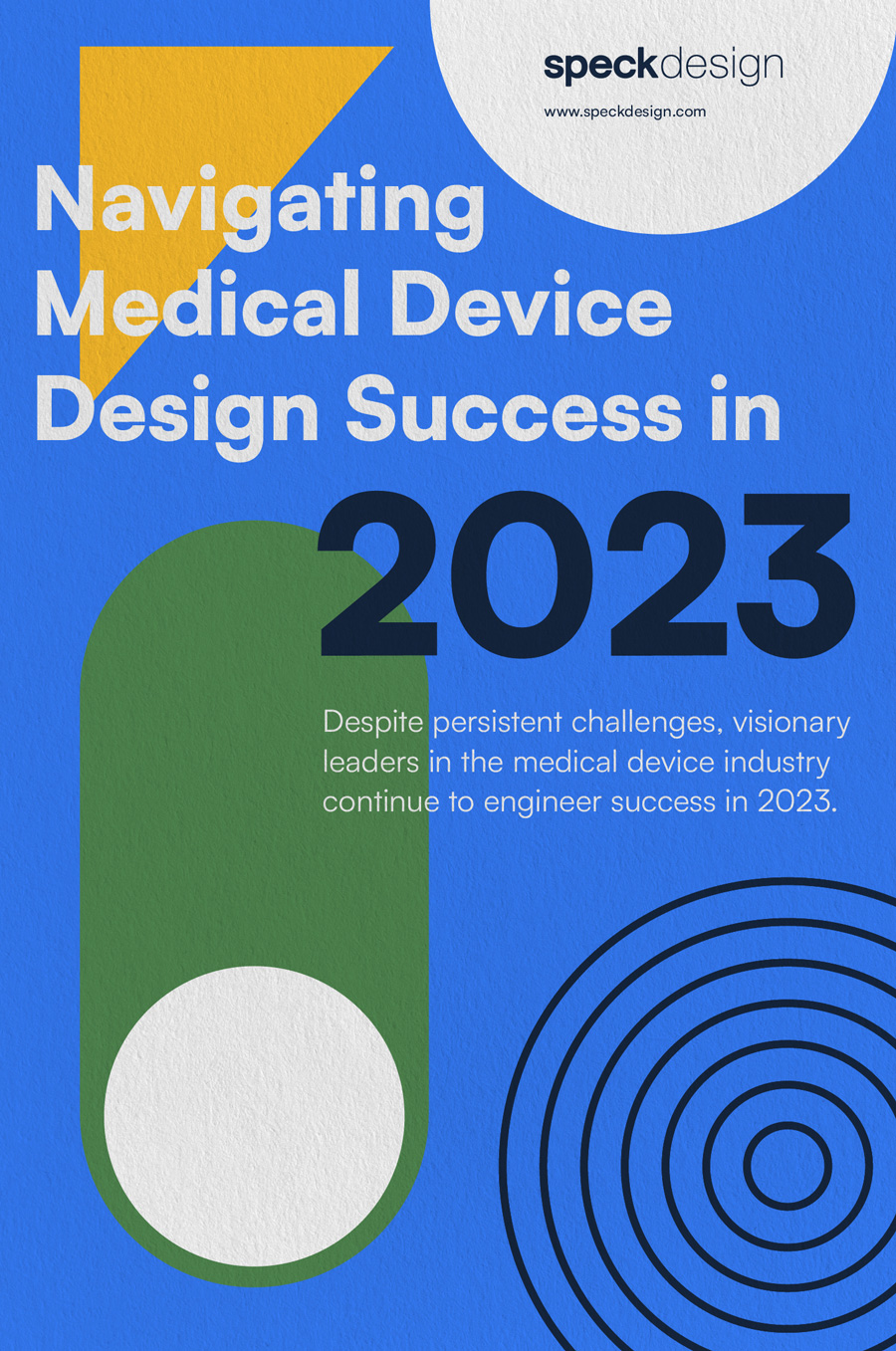 speckdesign

www.speckdesign.com

Navigating Medical Device Design Success in 2023

Despite persistent challenges, visionary leaders in the medical device industry continue to engineer success in 2023.